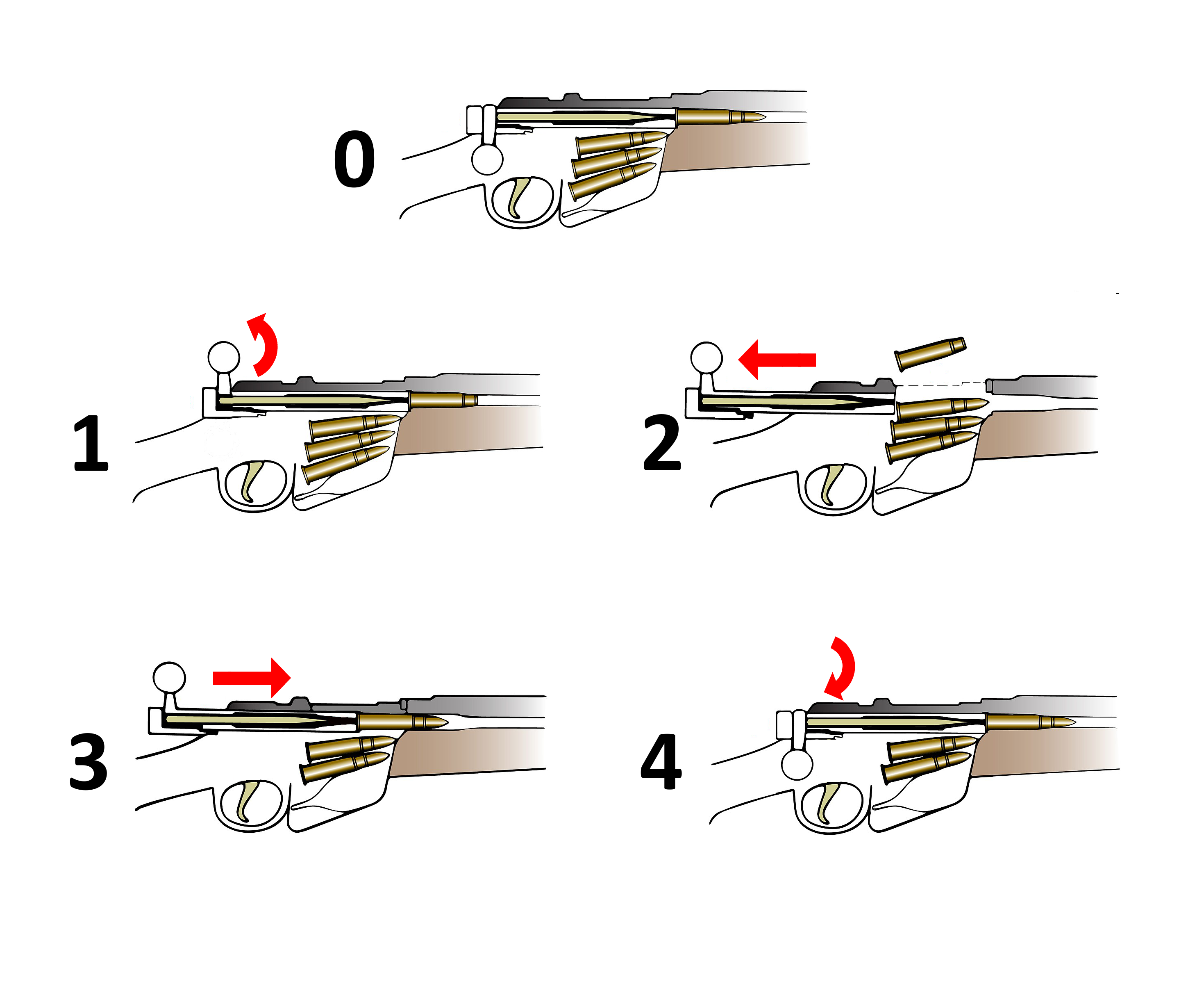 0

1

2

3

4