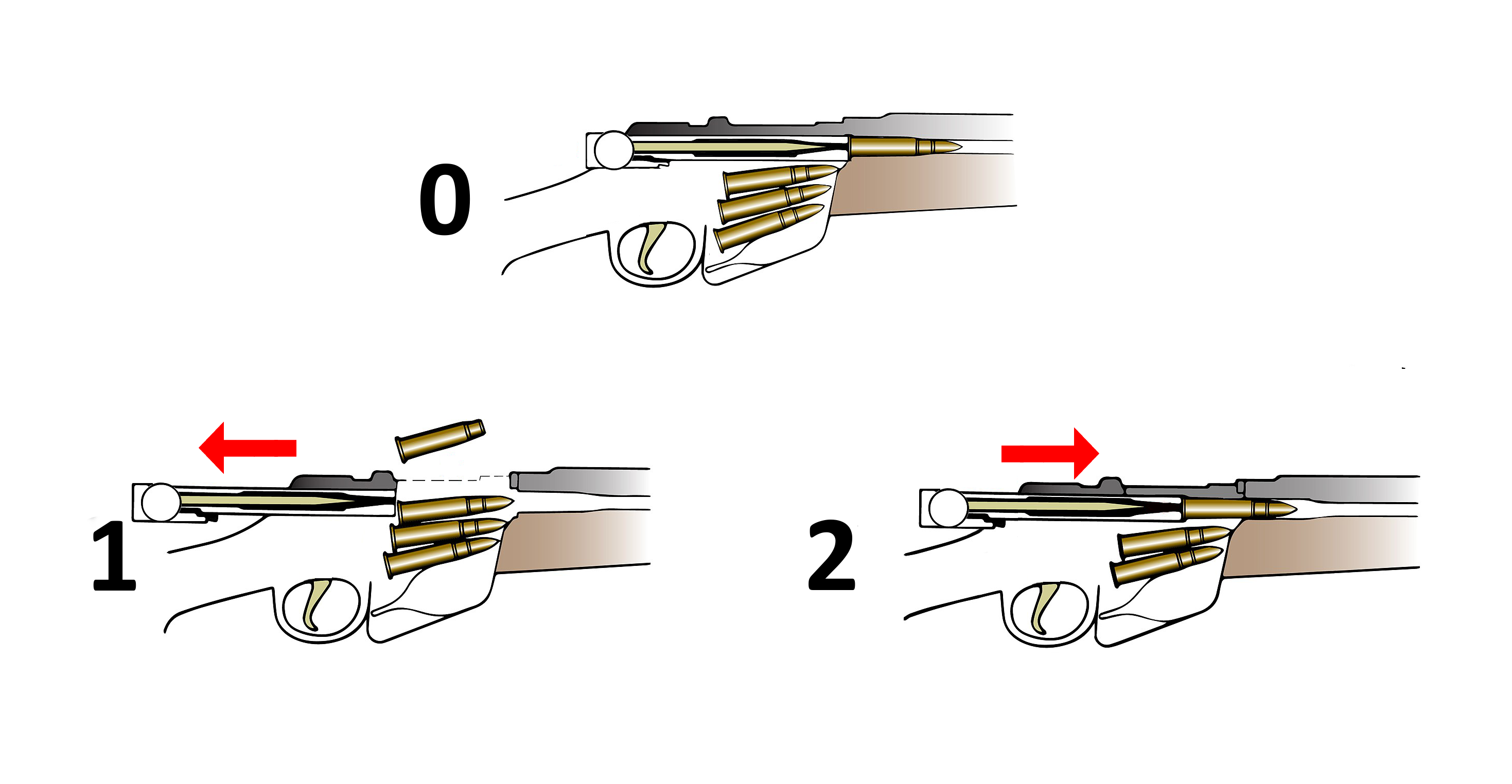 0

1

2