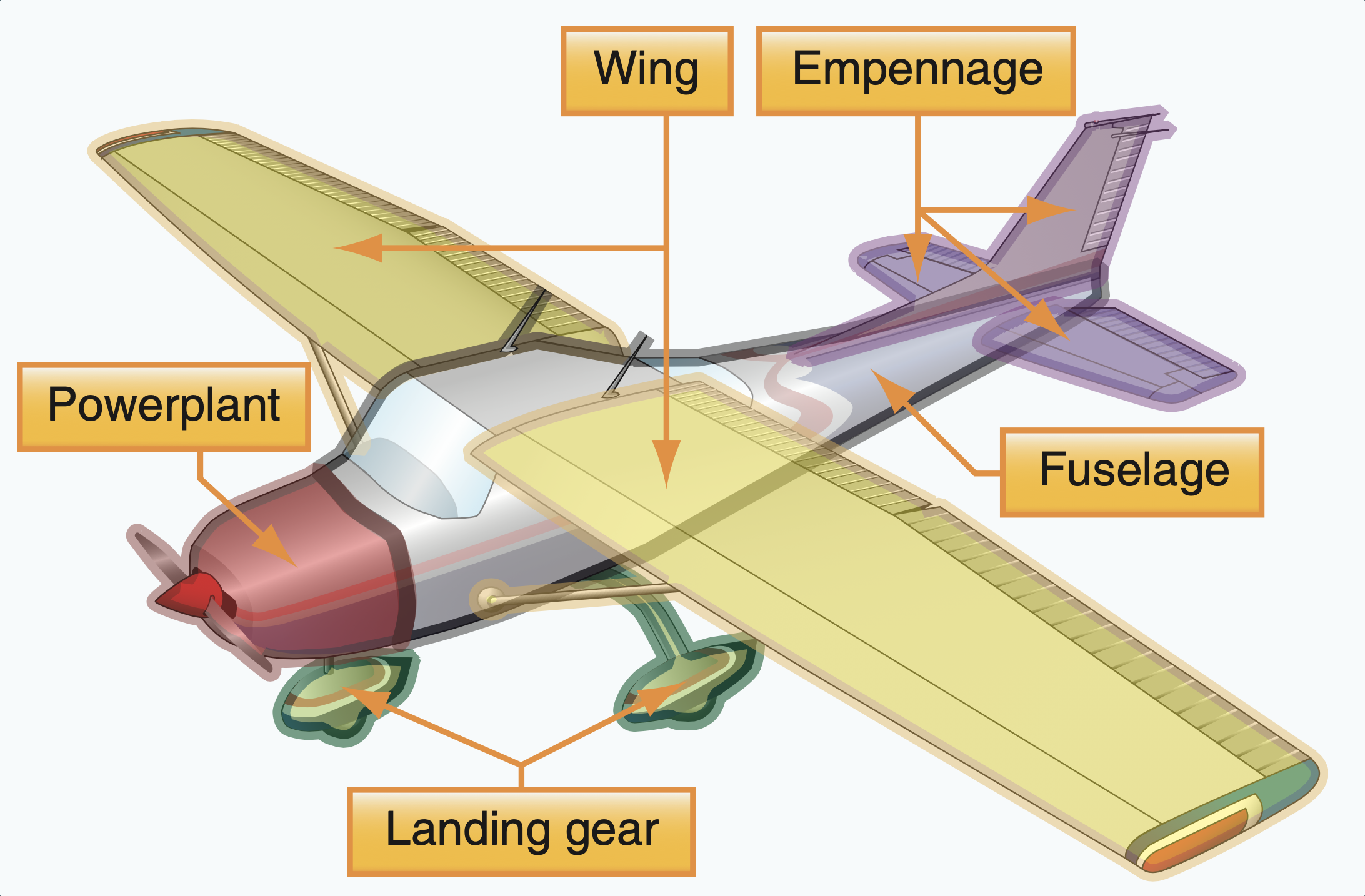 Wing

Empennage

Powerplant

Fuselage

Landing gear