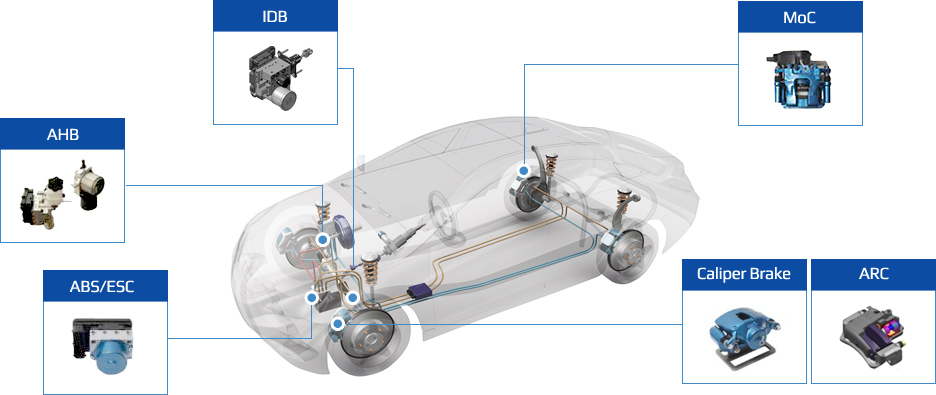 IDB

MoC

AHB

ABS/ESC

Caliper Brake

ARC