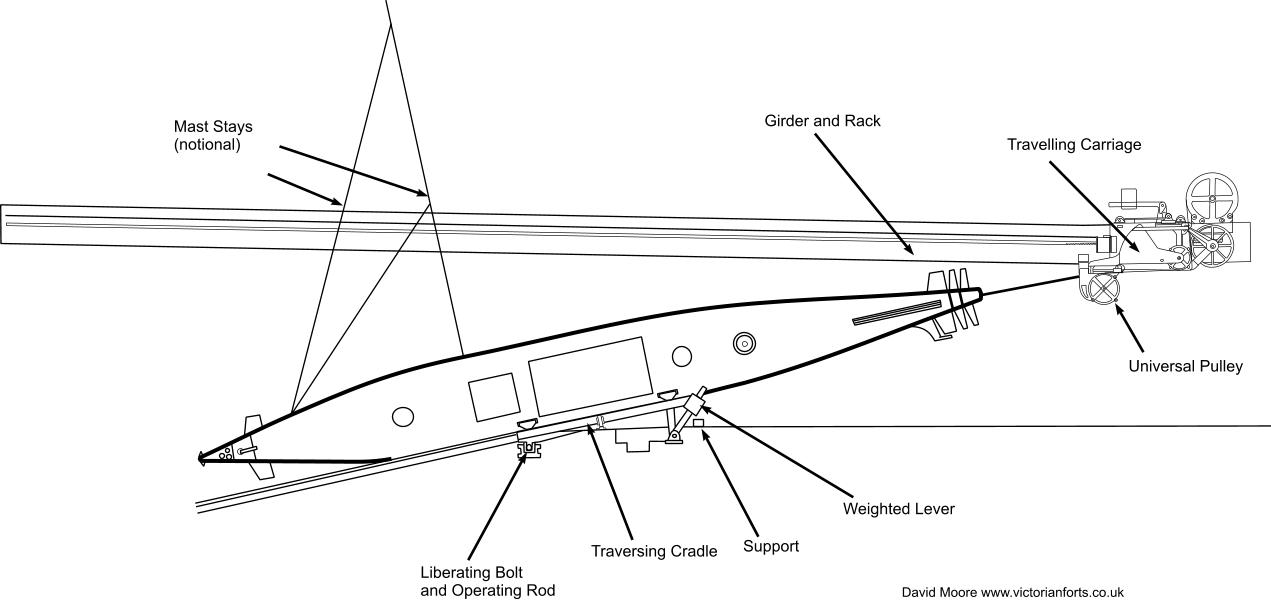 Mast Stays
(notional)

Girder and Rack

Travelling Carriage

Universal Pulley

Weighted Lever

Support

Traversing Cradle

Liberating Bolt
and Operating Rod

David Moore www.victorianforts.co.uk