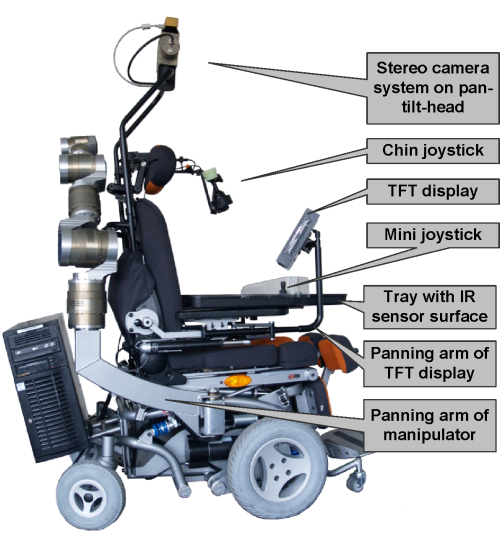 Stereo camera system on pan-tilt-head

Chin joystick

TFT display

Mini joystick

Tray with IR sensor surface

Panning arm of TFT display

Panning arm of manipulator