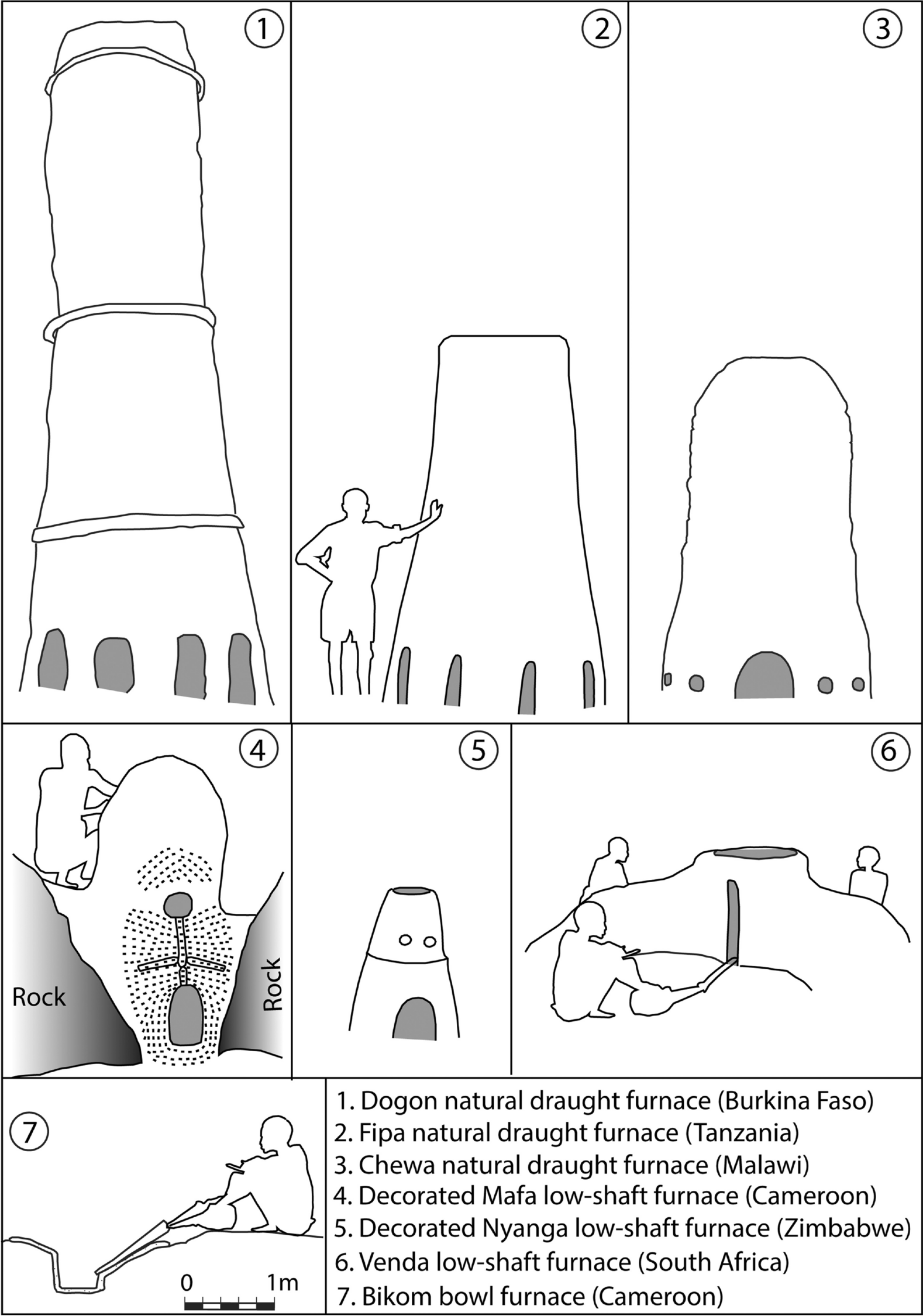 1

2

3

4

Rock

Rock

5

6

7

0 1m

1. Dogon natural draught furnace (Burkina Faso)
2. Fipa natural draught furnace (Tanzania)
3. Chewa natural draught furnace (Malawi)
4. Decorated Mafa low-shaft furnace (Cameroon)
5. Decorated Nyanga low-shaft furnace (Zimbabwe)
6. Venda low-shaft furnace (South Africa)
7. Bikom bowl furnace (Cameroon)