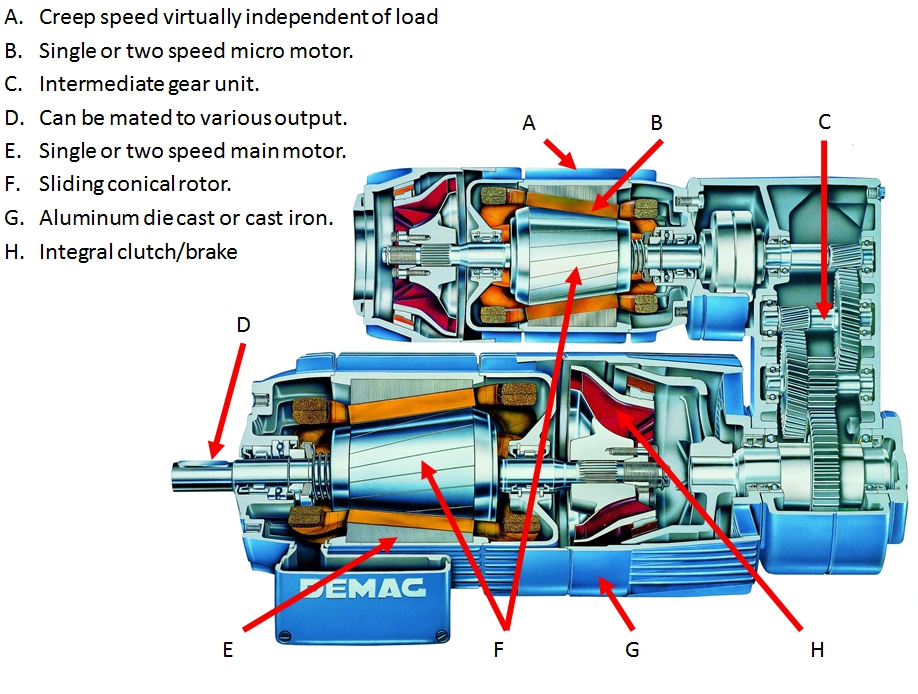 A. Creep speed virtually independent of load
B. Single or two speed micro motor.
C. Intermediate gear unit.
D. Can be mated to various output.
E. Single or two speed main motor.
F. Sliding conical rotor.
G. Aluminum die cast or cast iron.
H. Integral clutch/brake

A
B
C
D
DEMAG
E
F
G
H