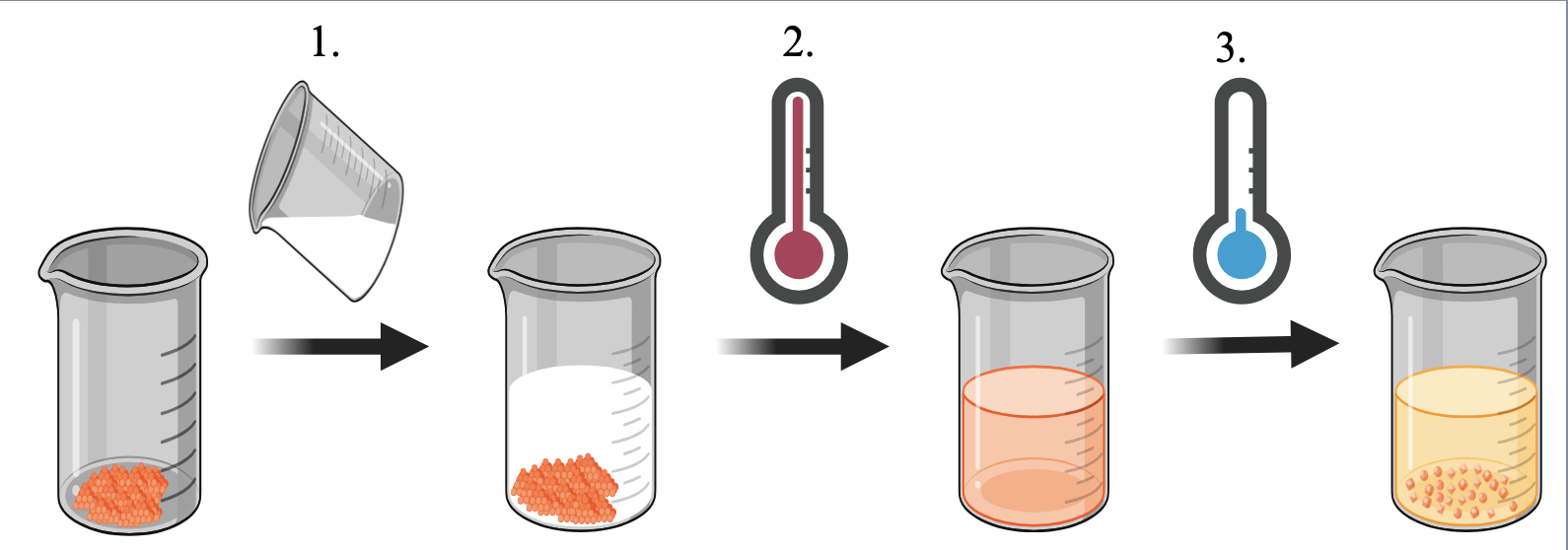 1.

2.

3.