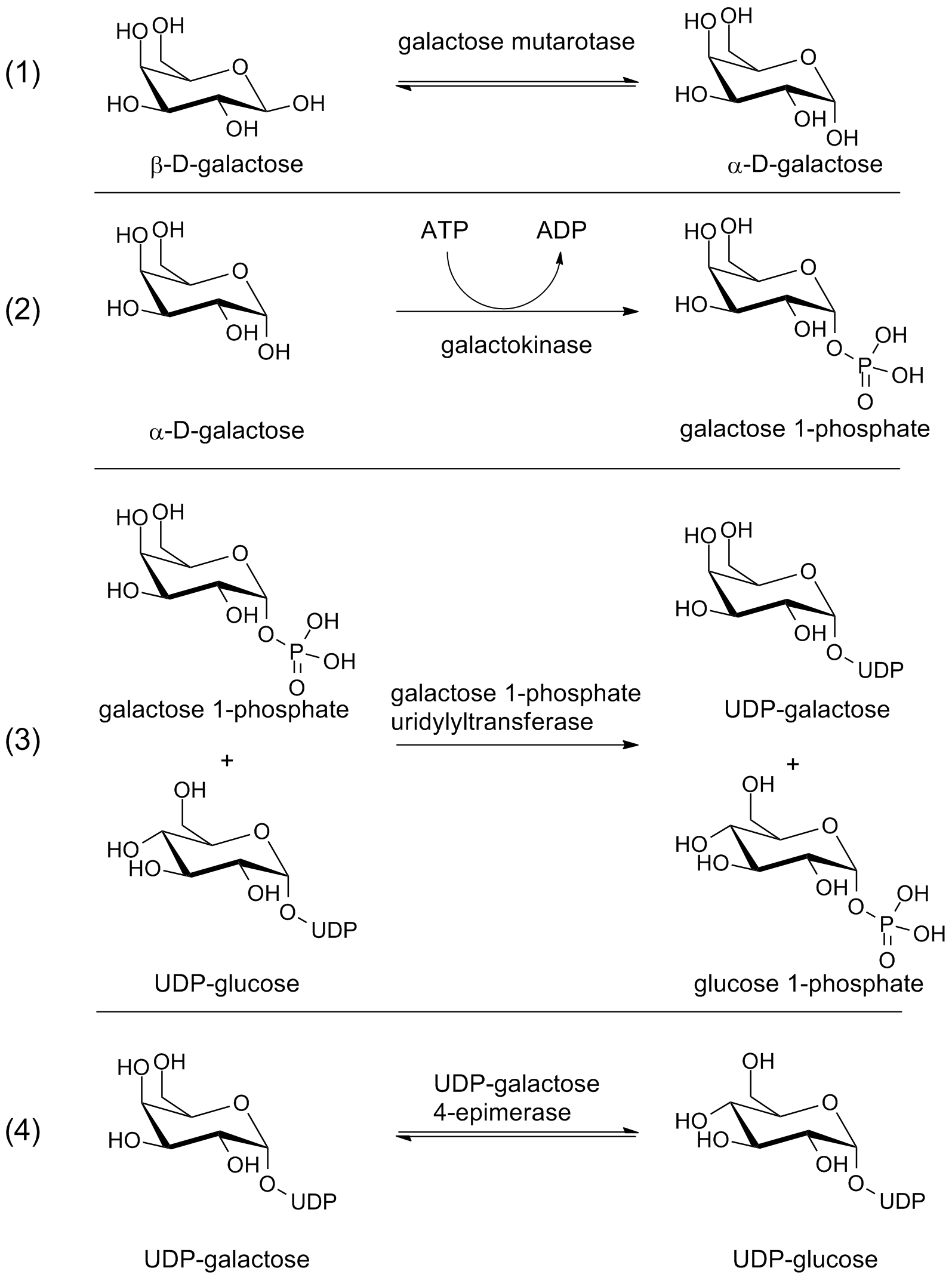 (1)

HO OH
O
HO
OH
OH
β-D-galactose

galactose mutarotase

HO OH
O
HO
OH
OH
α-D-galactose

(2)

HO OH
O
HO
OH
OH
α-D-galactose

ATP ADP
galactokinase

HO OH
O
HO
OH
O
P
OH
OH
O
galactose 1-phosphate

(3)

HO OH
O
HO
OH
O
P
OH
OH
O
galactose 1-phosphate

+

OH
O
HO
HO
OH
O
UDP
UDP-glucose

galactose 1-phosphate uridylyltransferase

HO OH
O
HO
OH
O
UDP
UDP-galactose

+

OH
O
HO
HO
OH
O
P
OH
OH
O
glucose 1-phosphate

(4)

HO OH
O
HO
OH
O
UDP
UDP-galactose

UDP-galactose 4-epimerase

OH
O
HO
HO
OH
O
UDP
UDP-glucose