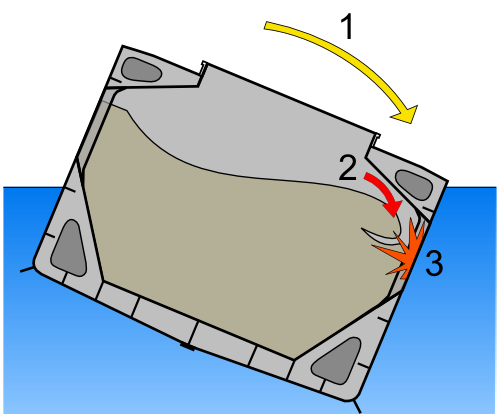 1
2
3