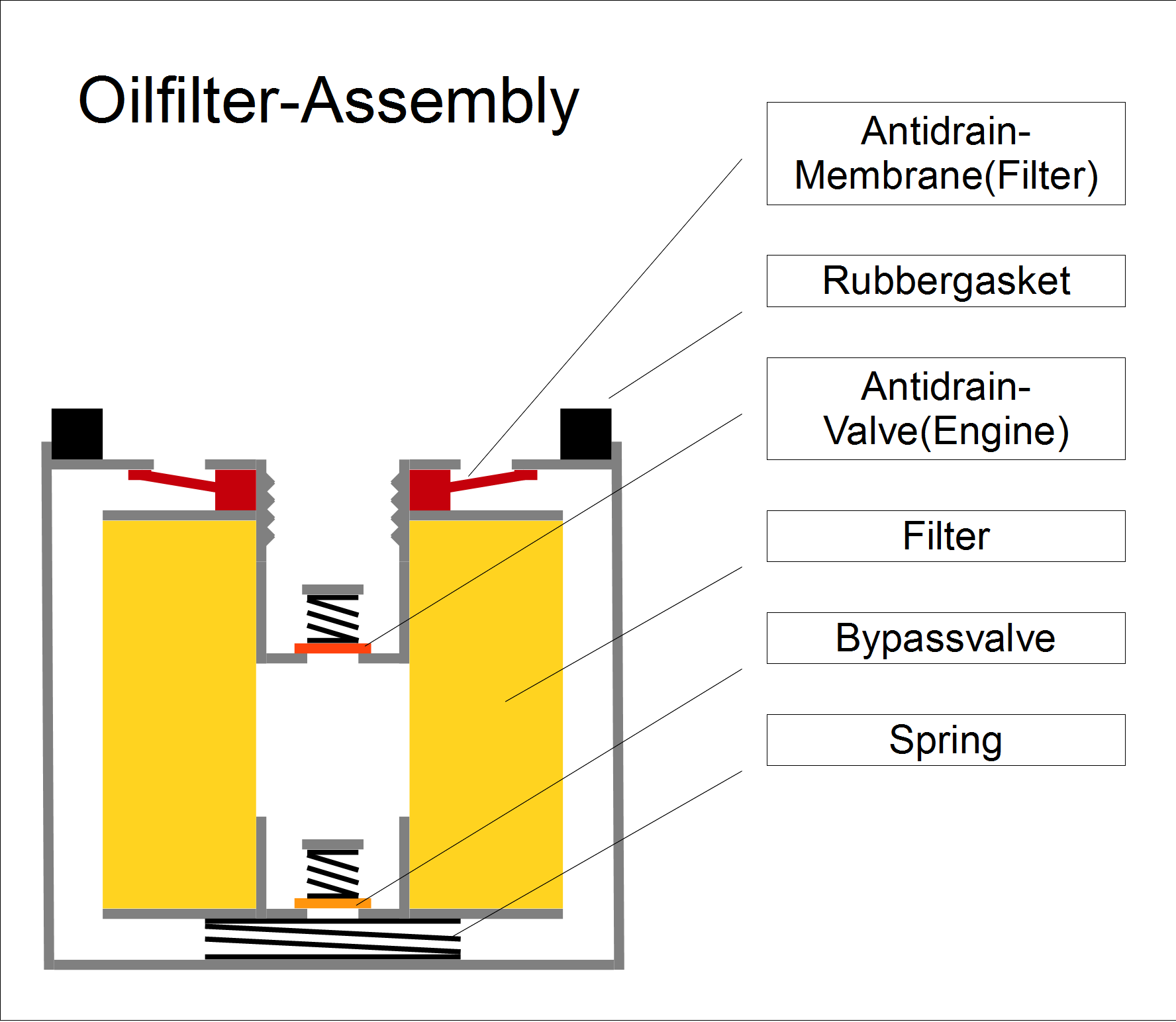 Oilfilter-Assembly

Antidrain-Membrane(Filter)

Rubbergasket

Antidrain-Valve(Engine)

Filter

Bypassvalve

Spring