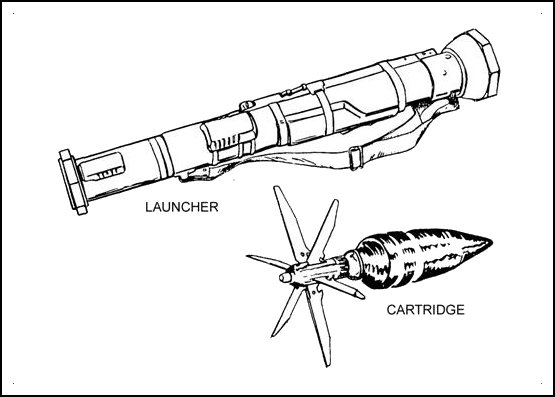 LAUNCHER

CARTRIDGE