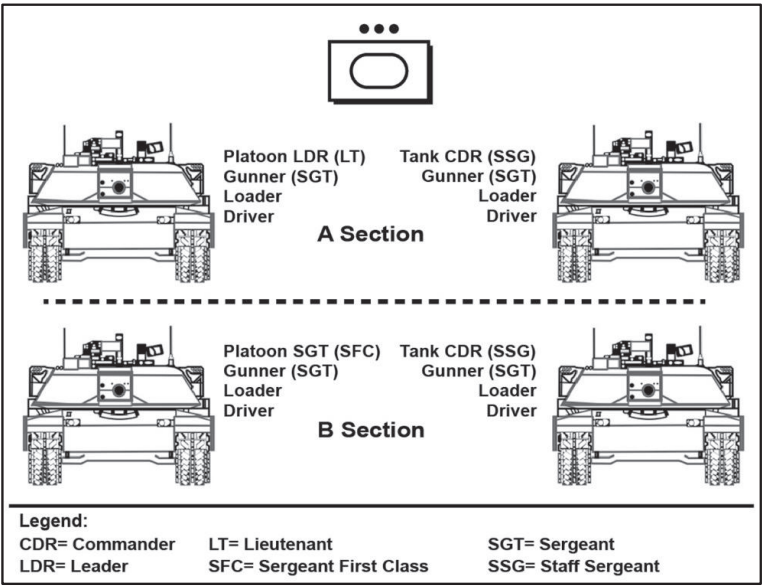 Platoon LDR (LT)
Gunner (SGT)
Loader
Driver

Tank CDR (SSG)
Gunner (SGT)
Loader
Driver

A Section

Platoon SGT (SFC)
Gunner (SGT)
Loader
Driver

Tank CDR (SSG)
Gunner (SGT)
Loader
Driver

B Section

Legend:
CDR= Commander
LDR= Leader
LT= Lieutenant
SFC= Sergeant First Class
SGT= Sergeant
SSG= Staff Sergeant