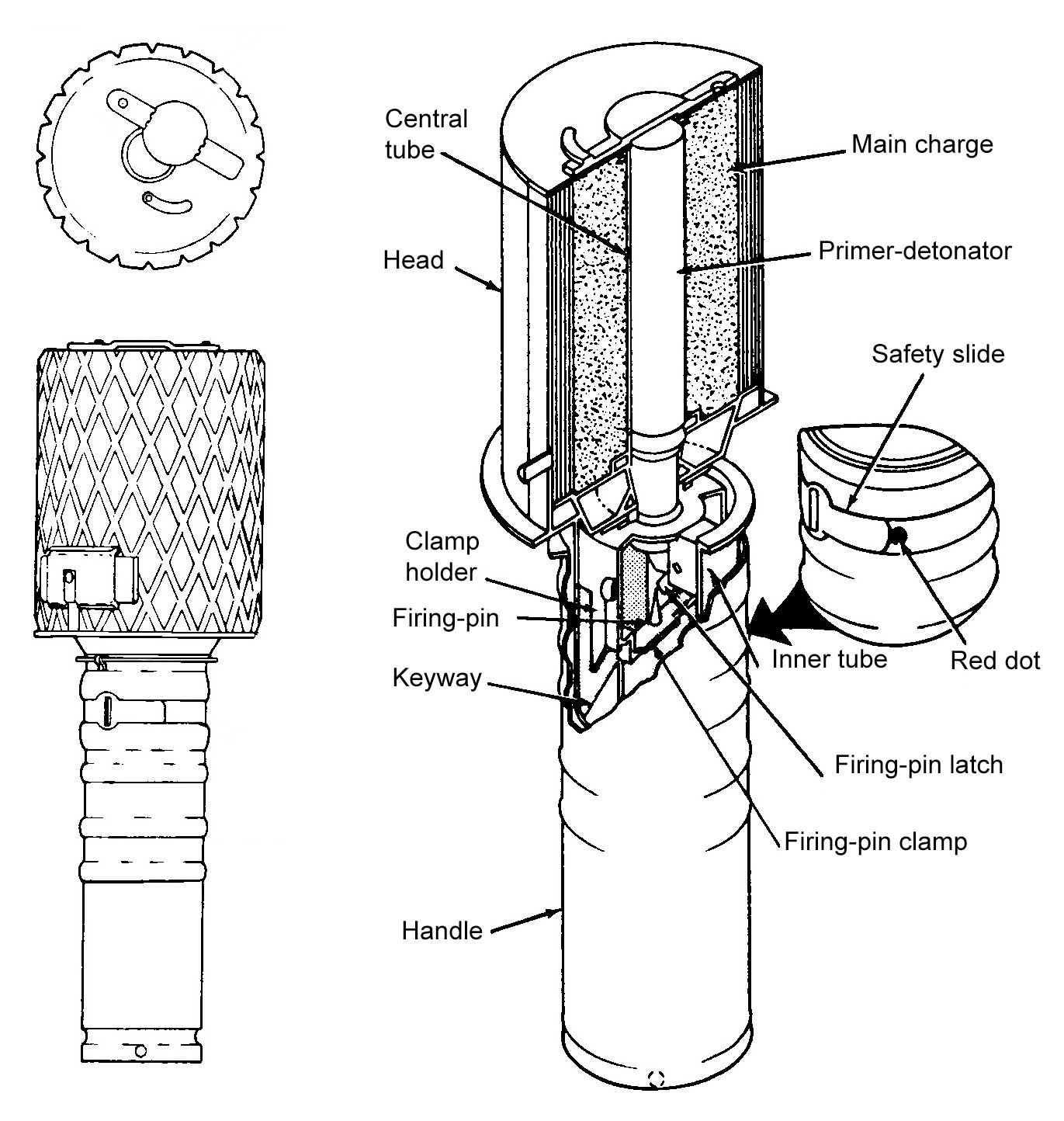 Central tube

Main charge

Head

Primer-detonator

Safety slide

Clamp holder

Firing-pin

Keyway

Inner tube

Red dot

Firing-pin latch

Firing-pin clamp

Handle