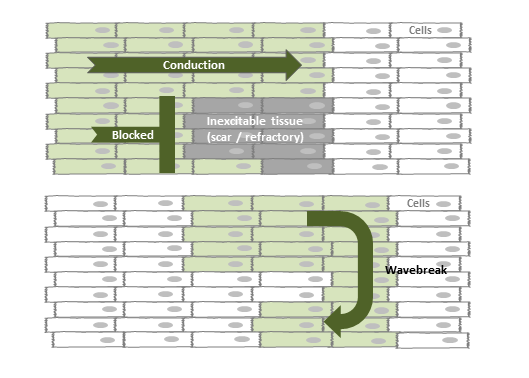 Cells

Conduction

Blocked

Inexcitable tissue
(scar / refractory)

Cells

Wavebreak