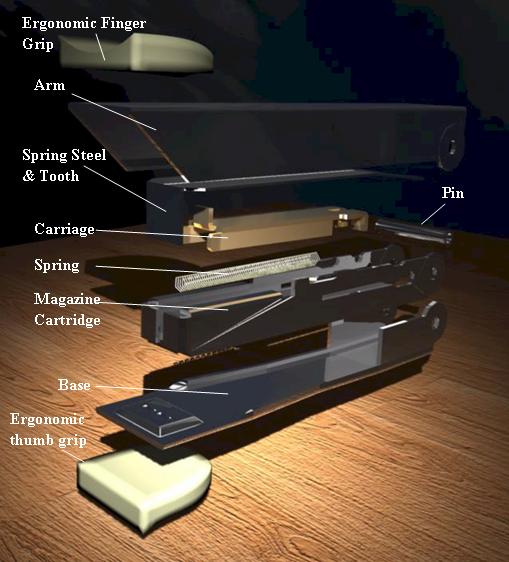 Ergonomic Finger Grip

Arm

Spring Steel & Tooth

Pin

Carriage

Spring

Magazine Cartridge

Base

Ergonomic thumb grip