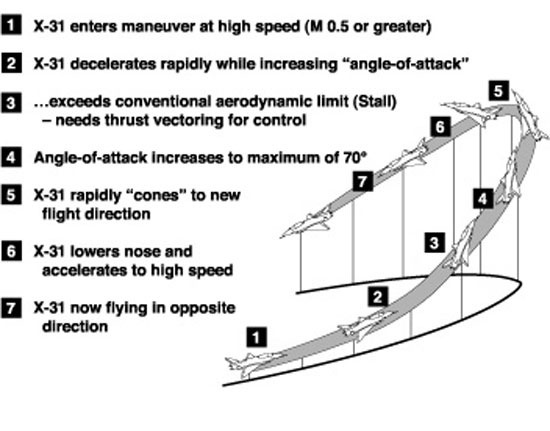 1 X-31 enters maneuver at high speed (M 0.5 or greater)

2 X-31 decelerates rapidly while increasing "angle-of-attack"

3 ...exceeds conventional aerodynamic limit (Stall) – needs thrust vectoring for control

4 Angle-of-attack increases to maximum of 70°

5 X-31 rapidly "cones" to new flight direction

6 X-31 lowers nose and accelerates to high speed

7 X-31 now flying in opposite direction

5

6

7

4

3

2

1