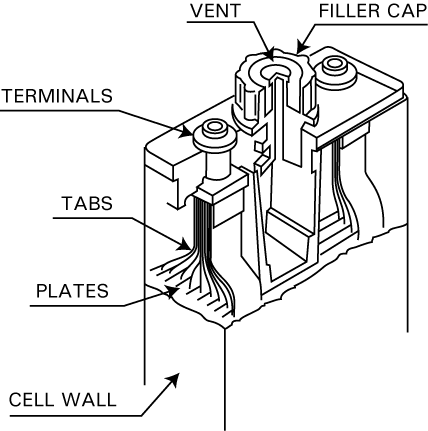 VENT
FILLER CAP
TERMINALS
TABS
PLATES
CELL WALL