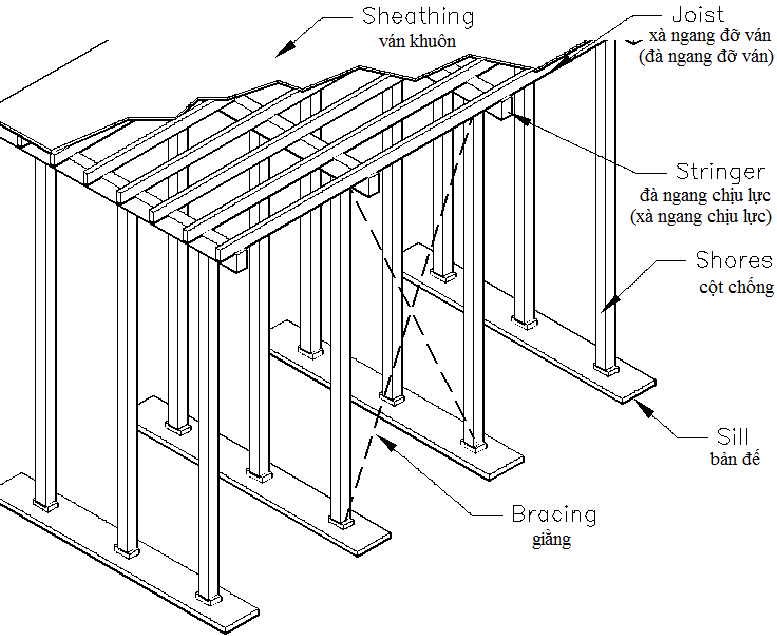 Sheathing
ván khuôn

Joist
xà ngang đỡ ván
(đà ngang đỡ ván)

Stringer
đà ngang chịu lực
(xà ngang chịu lực)

Shores
cột chống

Sill
bản đế

Bracing
giằng