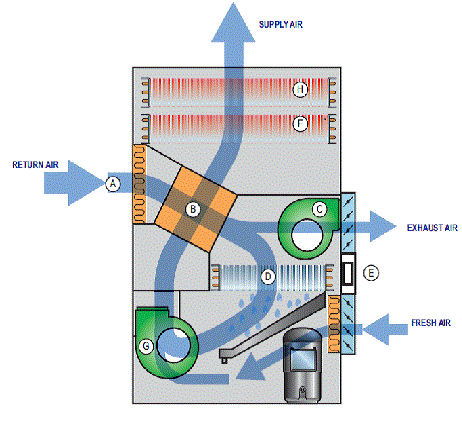 SUPPLY AIR

H

F

RETURN AIR

A

B

C

EXHAUST AIR

D

E

FRESH AIR

G