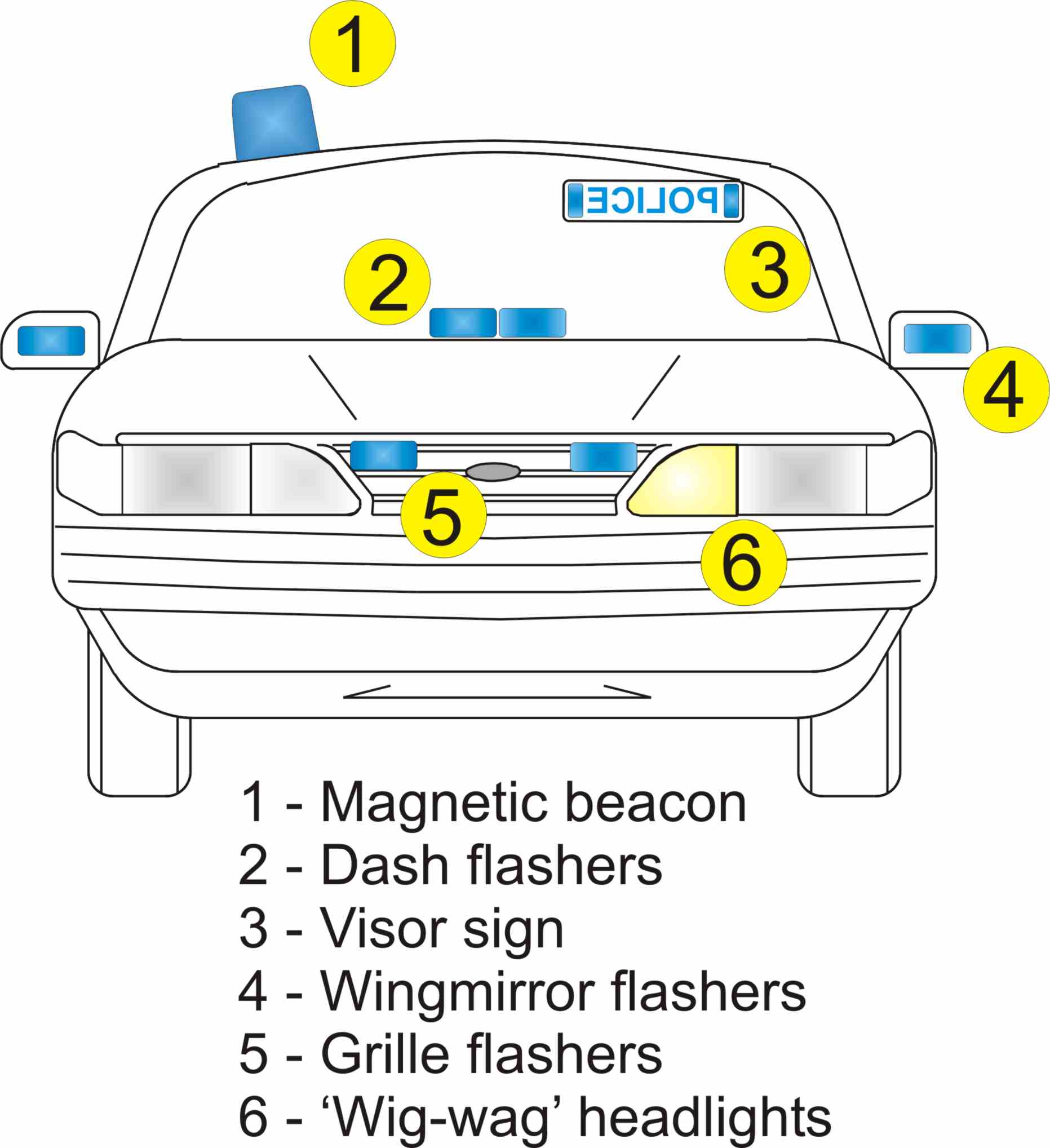 1

POLICE

2

3

4

5

6

1 - Magnetic beacon
2 - Dash flashers
3 - Visor sign
4 - Wingmirror flashers
5 - Grille flashers
6 - ‘Wig-wag’ headlights