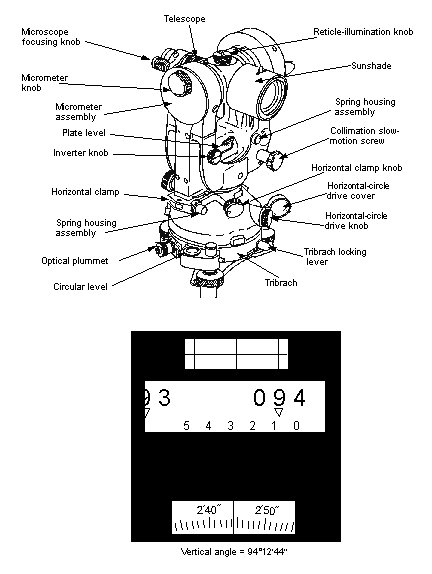 Telescope

Microscope focusing knob

Reticle-illumination knob

Sunshade

Micrometer knob

Micrometer assembly

Spring housing assembly

Plate level

Collimation slow-motion screw

Inverter knob

Horizontal clamp knob

Horizontal clamp

Horizontal-circle drive cover

Spring housing assembly

Horizontal-circle drive knob

Optical plummet

Tribrach locking lever

Circular level

Tribrach

93 094

5 4 3 2 1 0

2'40" 2'50"

Vertical angle = 94°12'44"