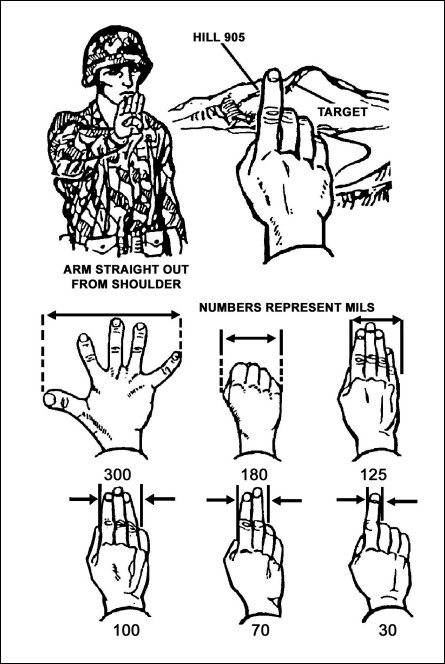 HILL 905

TARGET

ARM STRAIGHT OUT FROM SHOULDER

NUMBERS REPRESENT MILS

300

180

125

100

70

30