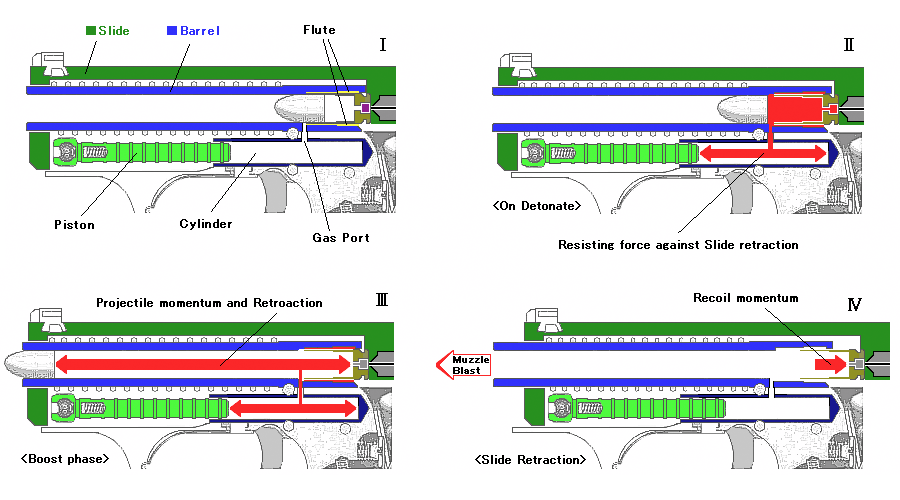 Slide Barrel Flute

I

Piston Cylinder Gas Port

II

<On Detonate>

Resisting force against Slide retraction

Projectile momentum and Retroaction

III

<Boost phase>

Recoil momentum

IV

Muzzle Blast

<Slide Retraction>