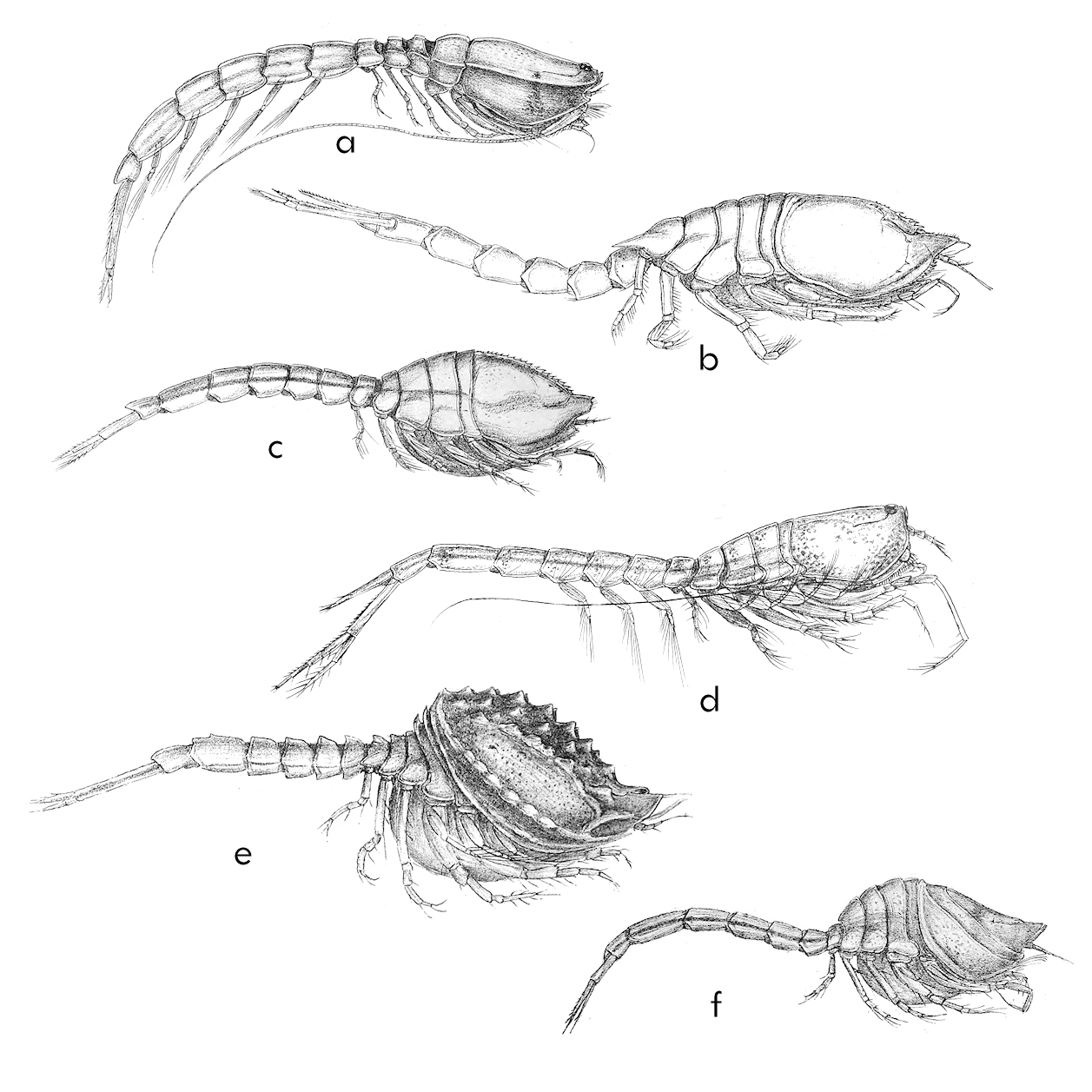 a
b
c
d
e
f