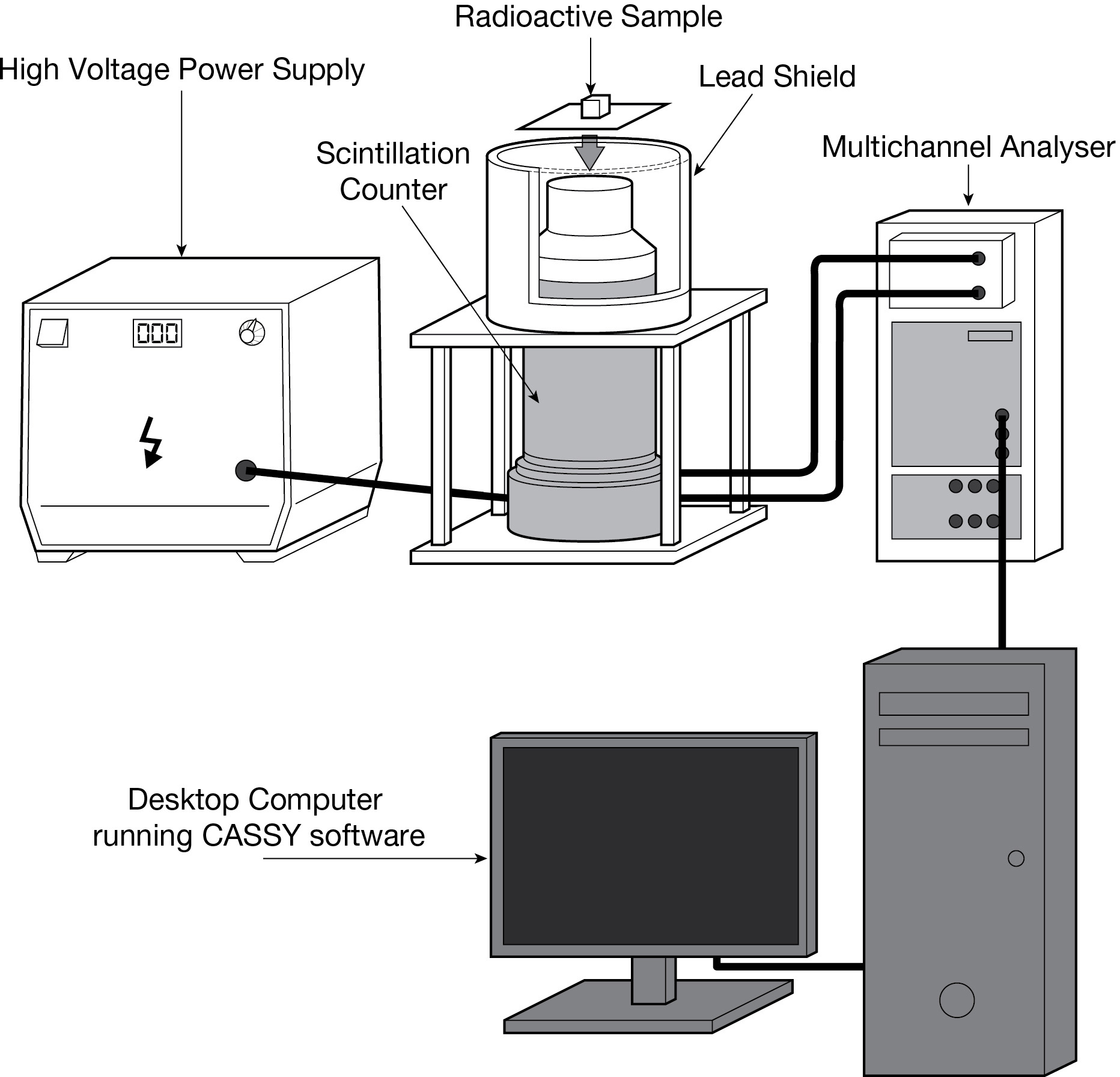 Radioactive Sample

High Voltage Power Supply

Lead Shield

Scintillation Counter

Multichannel Analyser

000

Desktop Computer running CASSY software