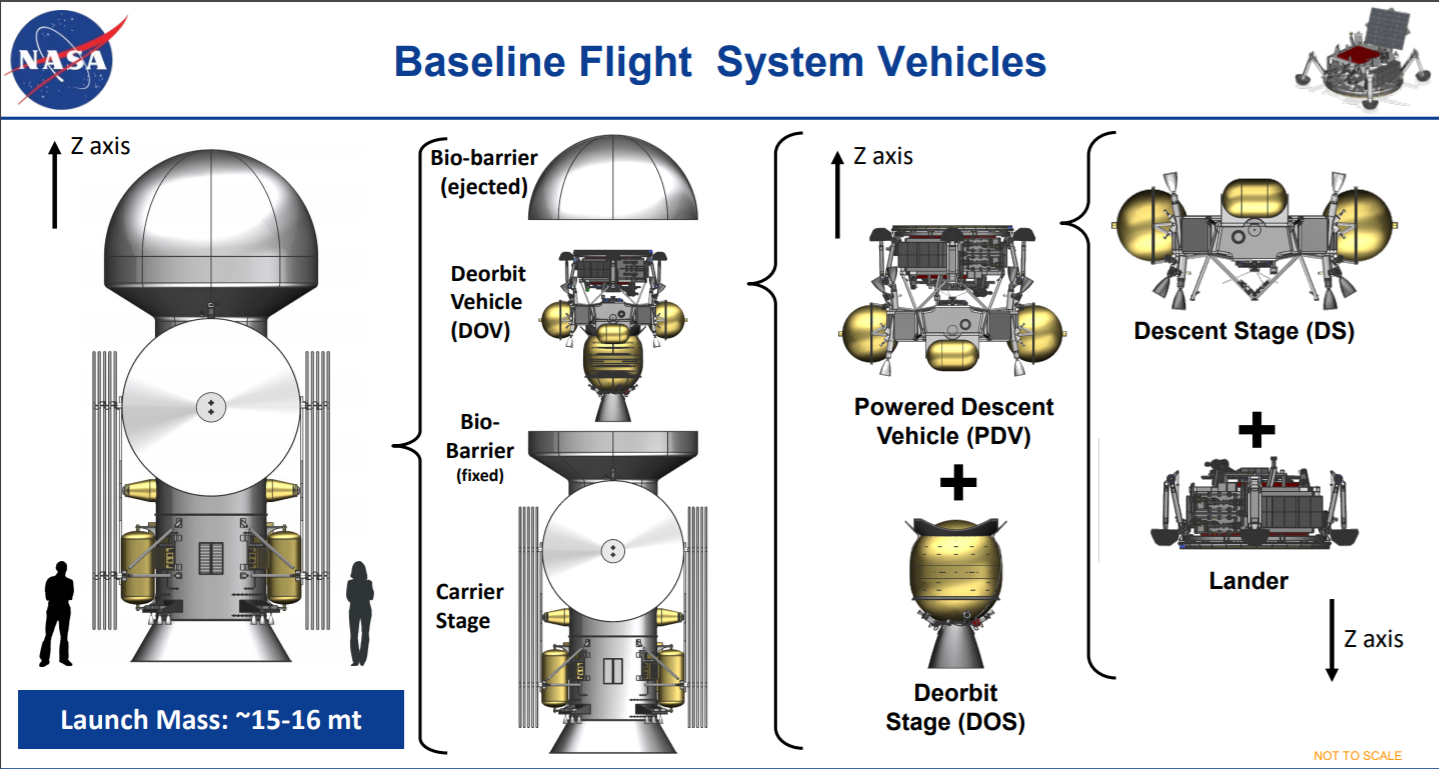 NASA

Baseline Flight System Vehicles

Z axis

Launch Mass: ~15-16 mt

Bio-barrier (ejected)

Deorbit Vehicle (DOV)

Bio-Barrier (fixed)

Carrier Stage

Z axis

Powered Descent Vehicle (PDV)

+

Deorbit Stage (DOS)

Descent Stage (DS)

+

Lander

Z axis

NOT TO SCALE