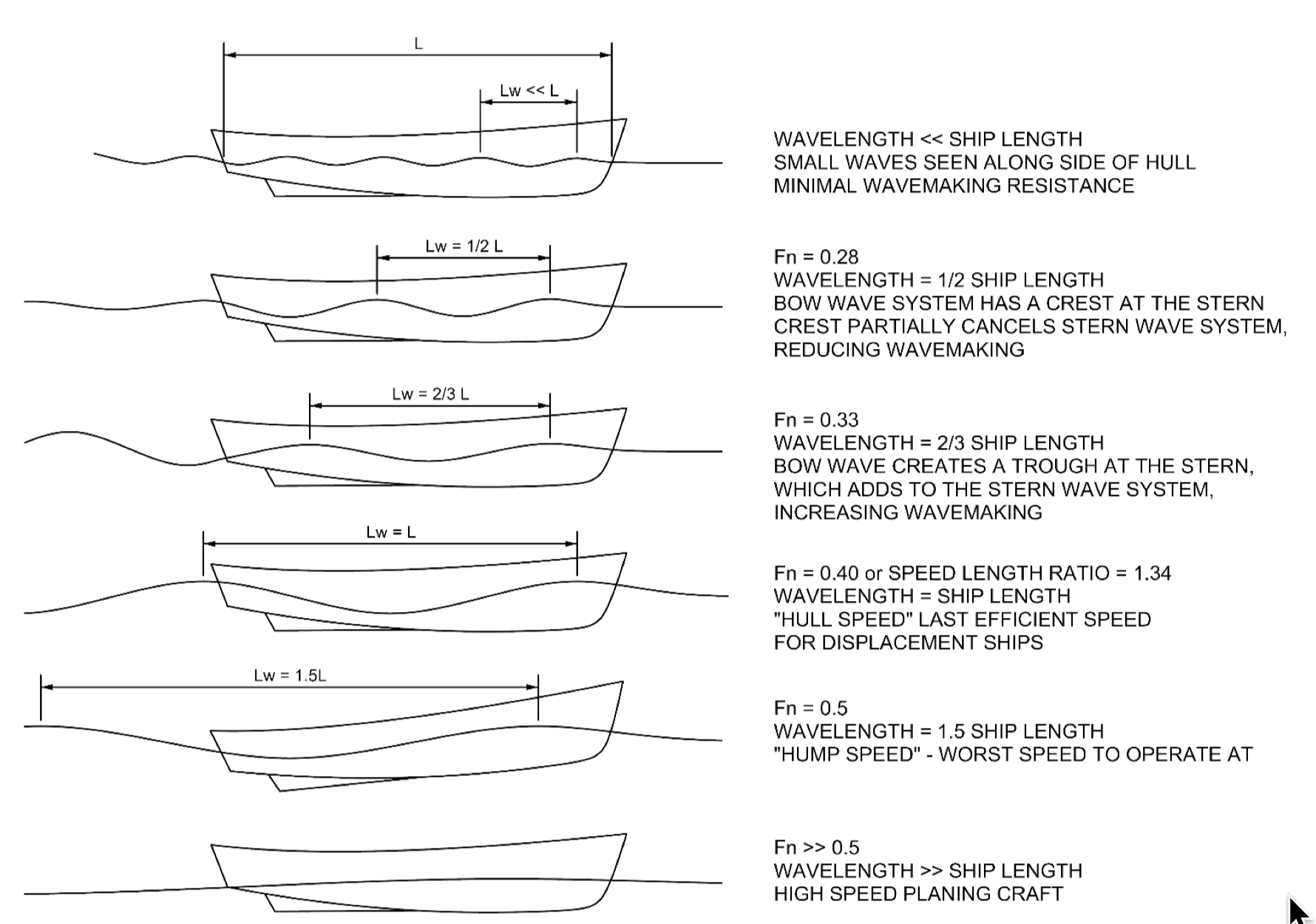 L

Lw << L

WAVELENGTH << SHIP LENGTH
SMALL WAVES SEEN ALONG SIDE OF HULL
MINIMAL WAVEMAKING RESISTANCE

Lw = 1/2 L

Fn = 0.28
WAVELENGTH = 1/2 SHIP LENGTH
BOW WAVE SYSTEM HAS A CREST AT THE STERN
CREST PARTIALLY CANCELS STERN WAVE SYSTEM, REDUCING WAVEMAKING

Lw = 2/3 L

Fn = 0.33
WAVELENGTH = 2/3 SHIP LENGTH
BOW WAVE CREATES A TROUGH AT THE STERN, WHICH ADDS TO THE STERN WAVE SYSTEM, INCREASING WAVEMAKING

Lw = L

Fn = 0.40 or SPEED LENGTH RATIO = 1.34
WAVELENGTH = SHIP LENGTH
"HULL SPEED" LAST EFFICIENT SPEED FOR DISPLACEMENT SHIPS

Lw = 1.5L

Fn = 0.5
WAVELENGTH = 1.5 SHIP LENGTH
"HUMP SPEED" - WORST SPEED TO OPERATE AT

Fn >> 0.5
WAVELENGTH >> SHIP LENGTH
HIGH SPEED PLANING CRAFT