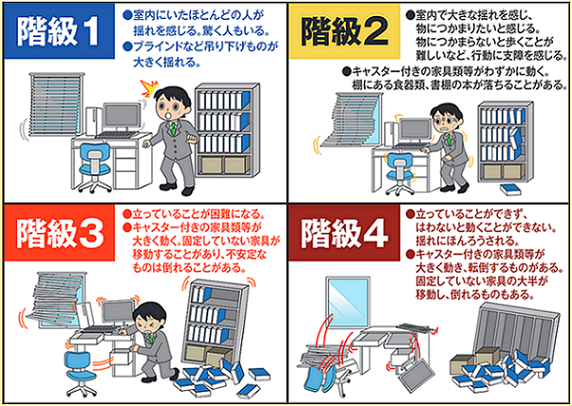 階級1

●室内にいたほとんどの人が揺れを感じる。驚く人もいる。
●ブラインドなど吊り下げものが大きく揺れる。

階級2

●室内で大きな揺れを感じ、物につかまりたいと感じる。物につかまらないと歩くことが難しいなど、行動に支障を感じる。
●キャスター付きの家具類等がわずかに動く。棚にある食器類、書棚の本が落ちることがある。

階級3

●立っていることが困難になる。
●キャスター付きの家具類等が大きく動く。固定していない家具が移動することがあり、不安定なものは倒れることがある。

階級4

●立っていることができず、はわないと動くことができない。揺れにほんろうされる。
●キャスター付きの家具類等が大きく動き、転倒するものがある。固定していない家具の大半が移動し、倒れるものもある。