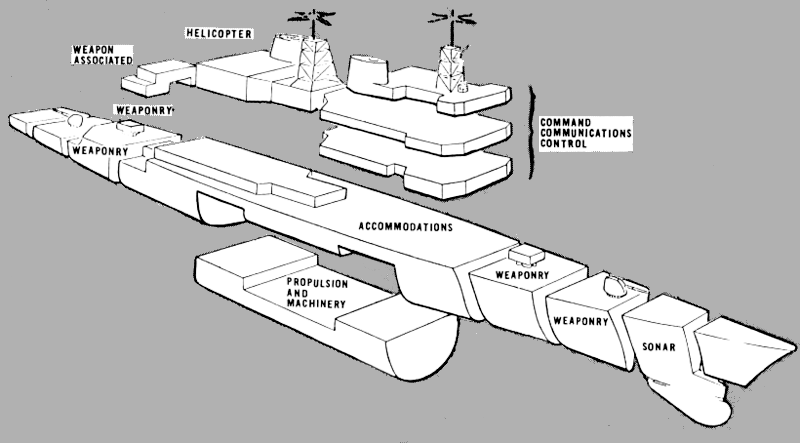 WEAPON ASSOCIATED

HELICOPTER

WEAPONRY

WEAPONRY

COMMAND COMMUNICATIONS CONTROL

ACCOMMODATIONS

PROPULSION AND MACHINERY

WEAPONRY

WEAPONRY

SONAR