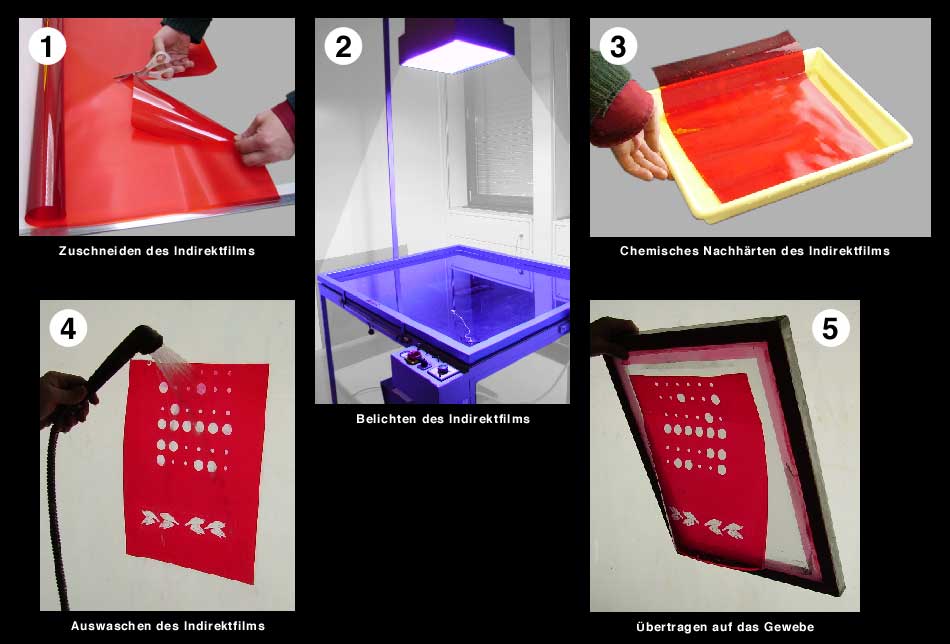 1
Zuschneiden des Indirektfilms

2
Belichten des Indirektfilms

3
Chemisches Nachhärten des Indirektfilms

4
Auswaschen des Indirektfilms

5
Übertragen auf das Gewebe