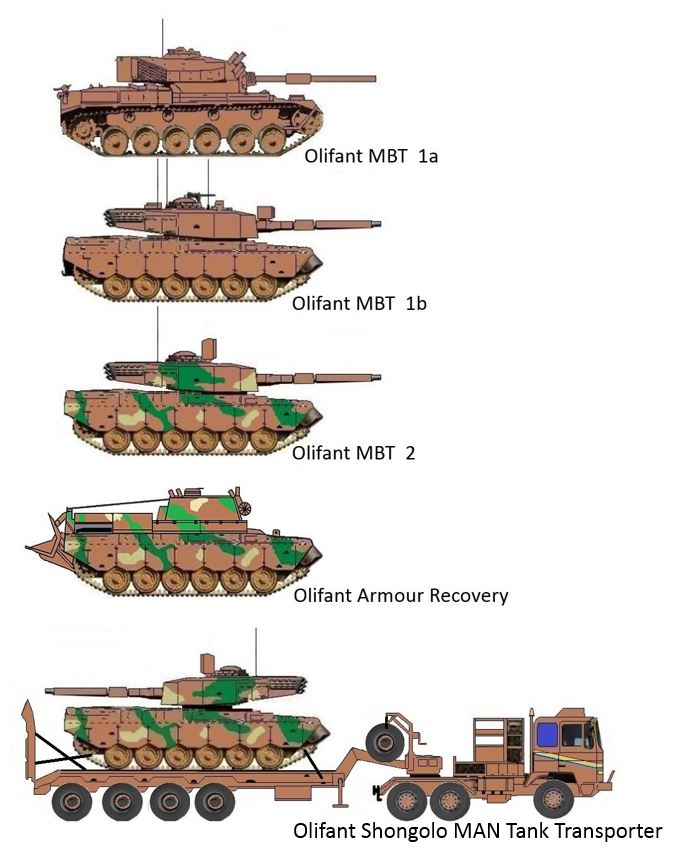 Olifant MBT 1a

Olifant MBT 1b

Olifant MBT 2

Olifant Armour Recovery

Olifant Shongolo MAN Tank Transporter