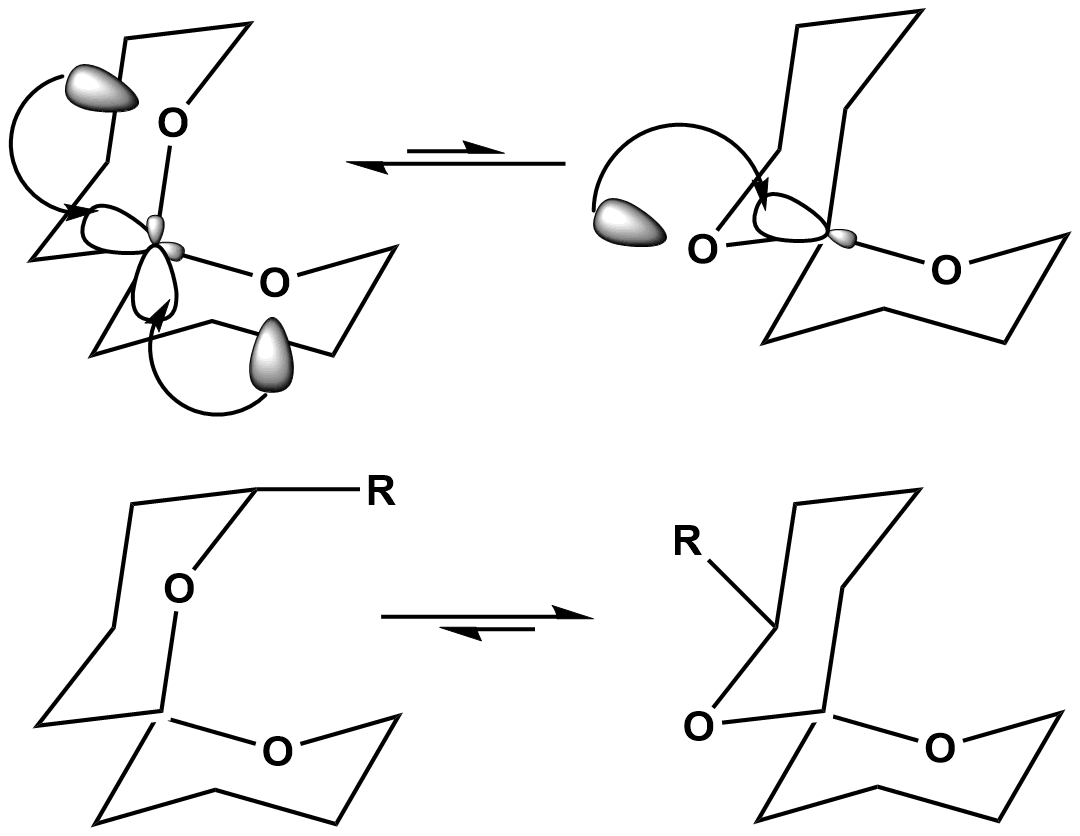 O
O
O
O
R
O
O
R
O
O