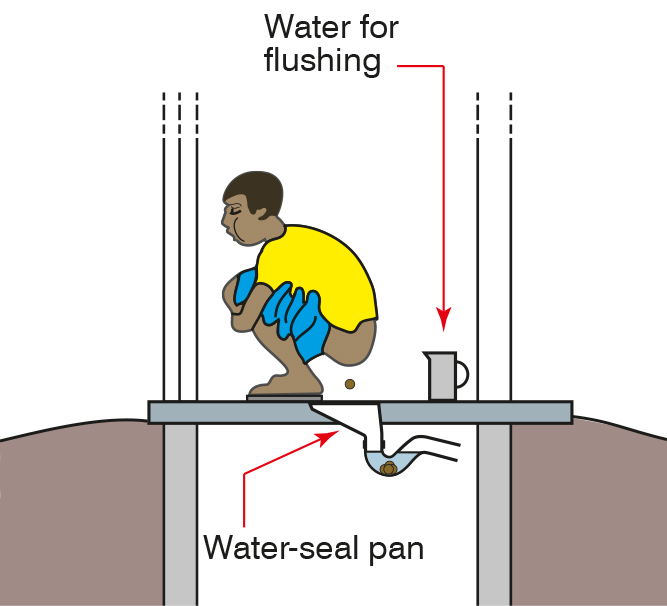 Water for flushing

Water-seal pan