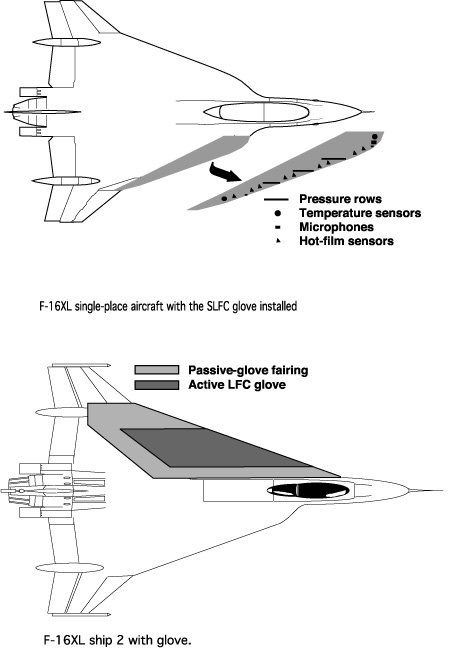 Pressure rows
Temperature sensors
Microphones
Hot-film sensors

F-16XL single-place aircraft with the SLFC glove installed

Passive-glove fairing
Active LFC glove

F-16XL ship 2 with glove.