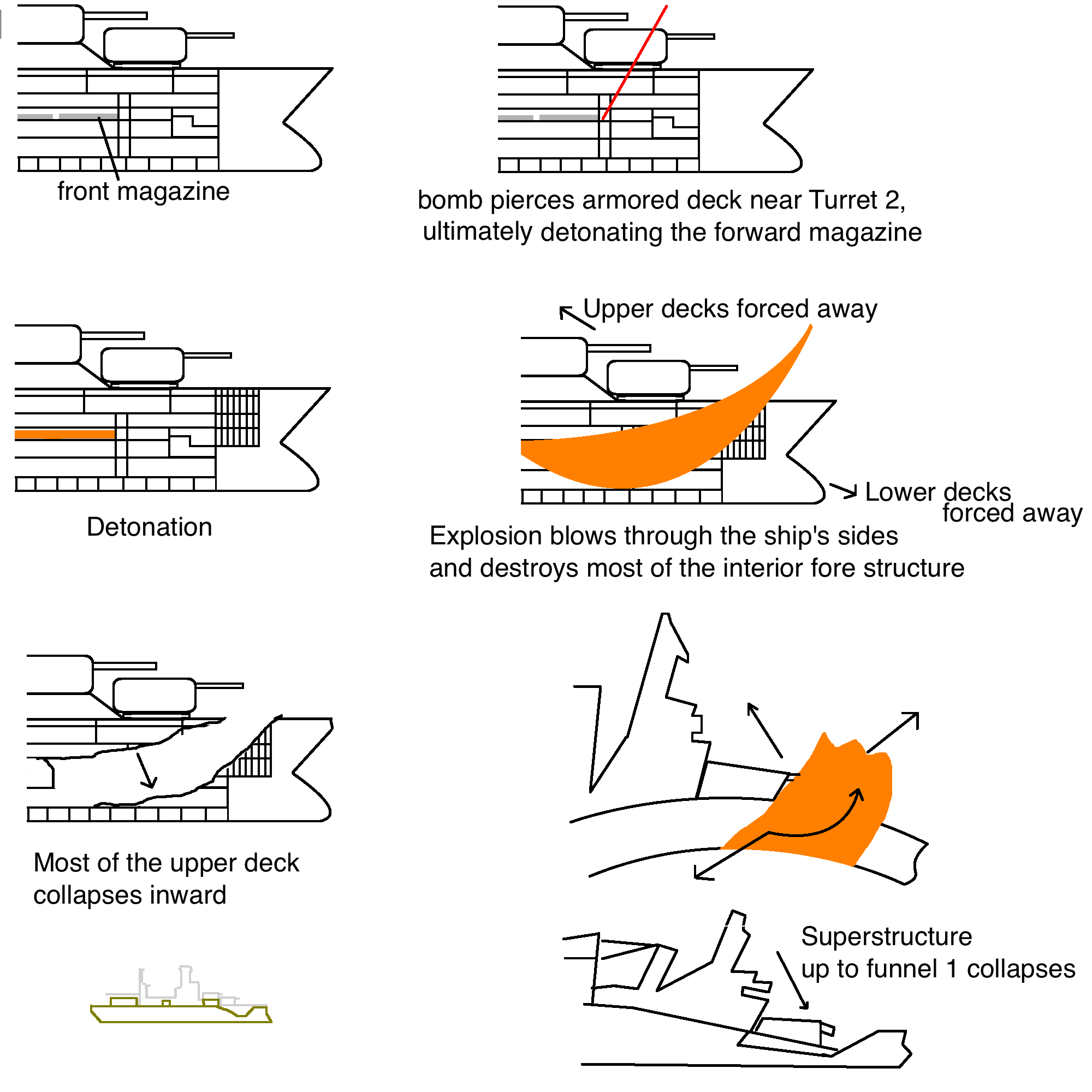 front magazine

bomb pierces armored deck near Turret 2, ultimately detonating the forward magazine

Detonation

Upper decks forced away

Lower decks forced away

Explosion blows through the ship's sides and destroys most of the interior fore structure

Most of the upper deck collapses inward

Superstructure up to funnel 1 collapses