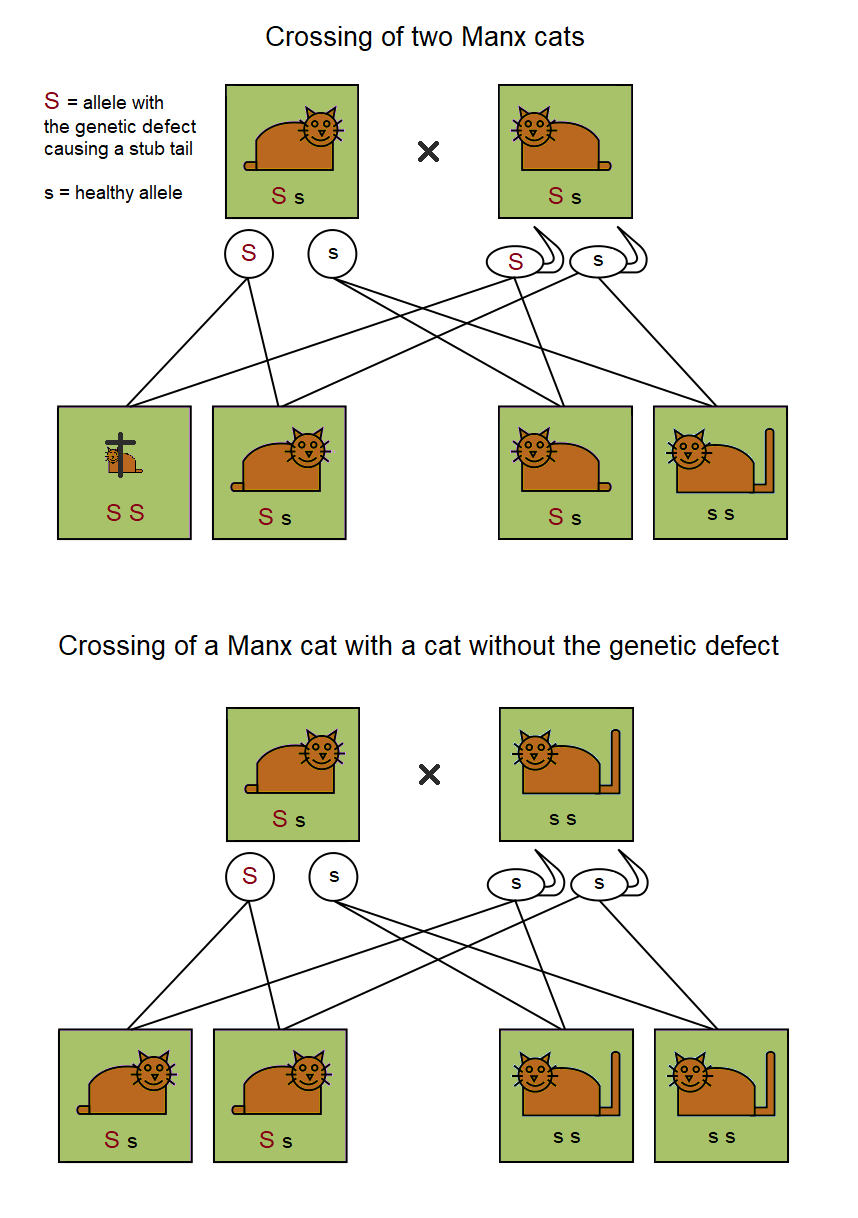 Crossing of two Manx cats

S = allele with the genetic defect causing a stub tail

s = healthy allele

S s × S s

S s S s

S S S s S s s s

Crossing of a Manx cat with a cat without the genetic defect

S s × s s

S s s s

S s S s s s s s