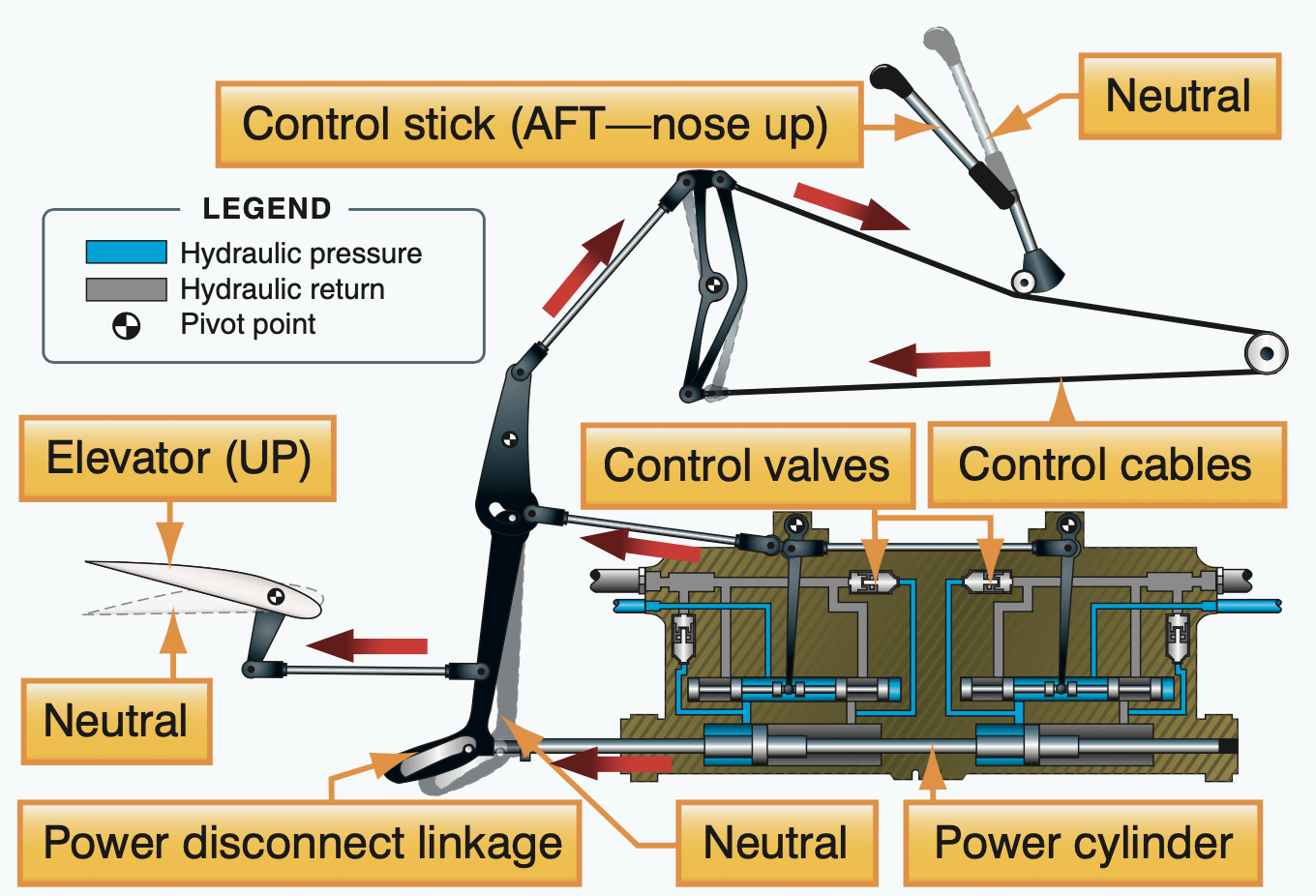 Control stick (AFT—nose up)

Neutral

LEGEND
Hydraulic pressure
Hydraulic return
Pivot point

Elevator (UP)

Control valves

Control cables

Neutral

Power disconnect linkage

Neutral

Power cylinder