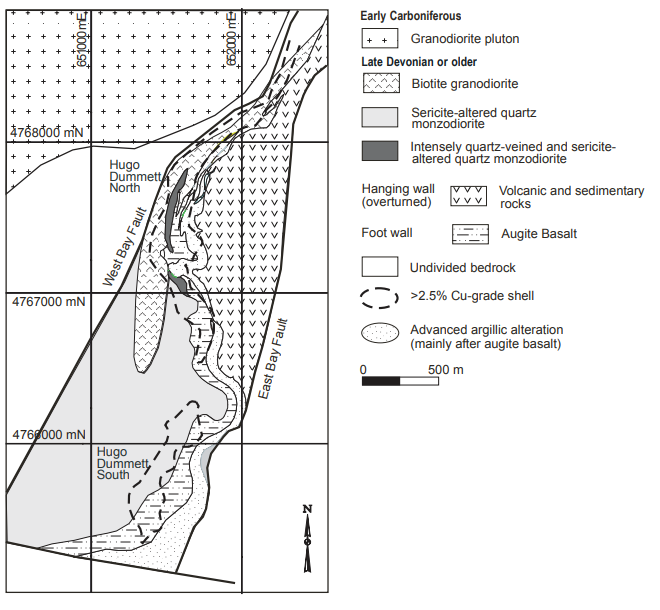 651000 mE

652000 mE

4768000 mN

Hugo Dummett North

West Bay Fault

4767000 mN

East Bay Fault

4766000 mN

Hugo Dummett South

N

Early Carboniferous

Granodiorite pluton

Late Devonian or older

Biotite granodiorite

Sericite-altered quartz monzodiorite

Intensely quartz-veined and sericite-altered quartz monzodiorite

Hanging wall (overturned)

Volcanic and sedimentary rocks

Foot wall

Augite Basalt

Undivided bedrock

>2.5% Cu-grade shell

Advanced argillic alteration (mainly after augite basalt)

0

500 m