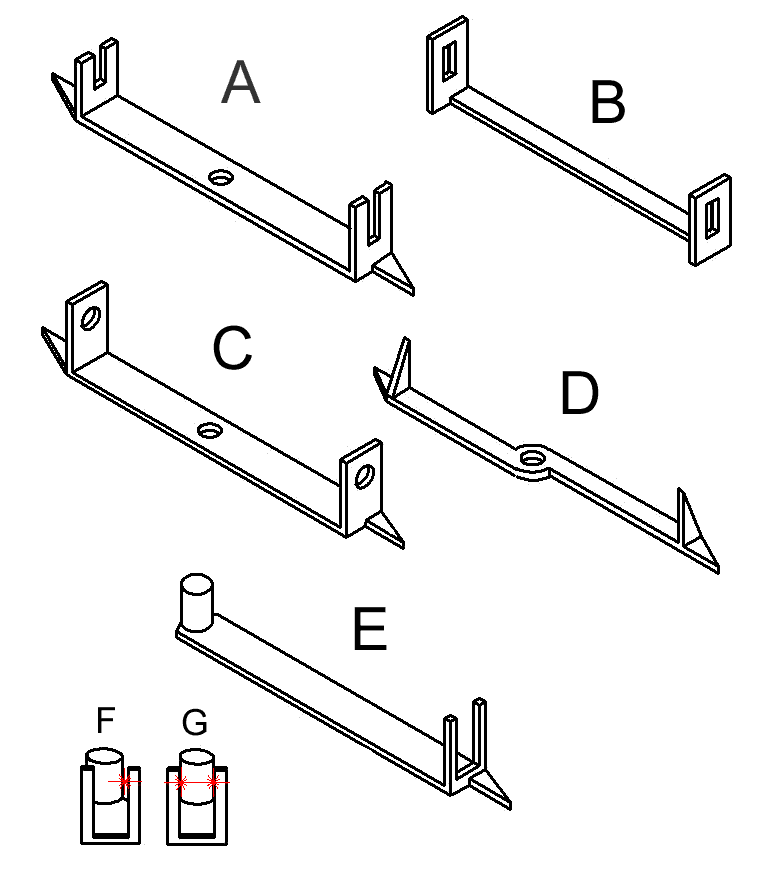 A
B
C
D
E
F
G