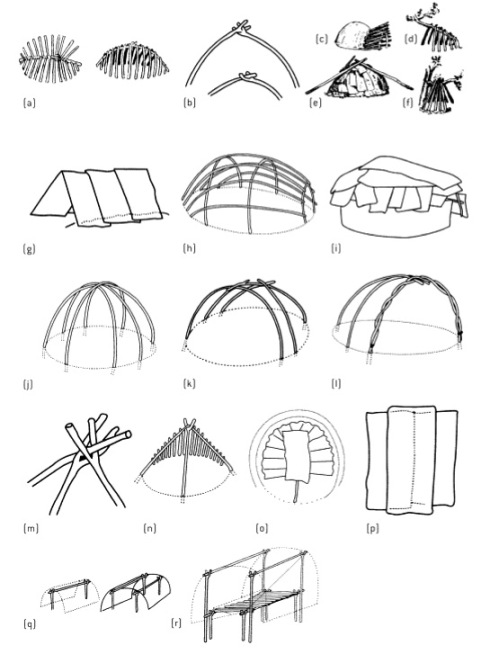 [a]

[b]

[c]

[d]

[e]

[f]

[g]

[h]

[i]

[j]

[k]

[l]

[m]

[n]

[o]

[p]

[q]

[r]