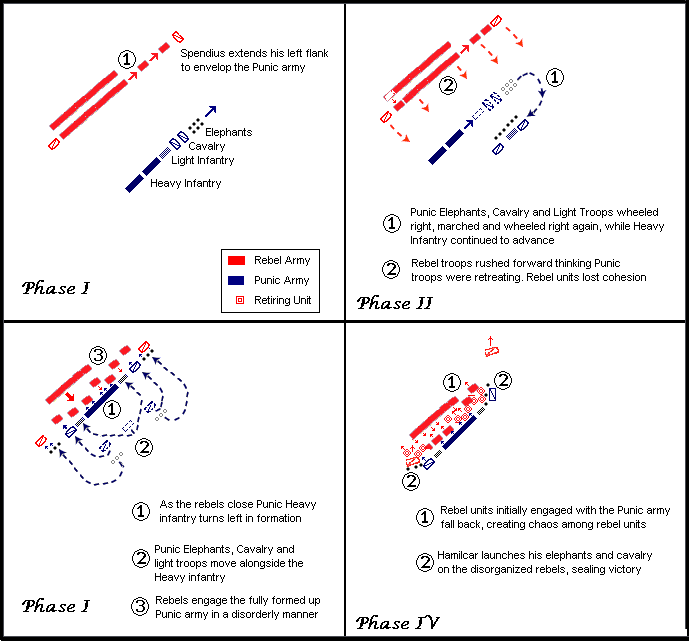 1 Spendius extends his left flank to envelop the Punic army

Elephants
Cavalry
Light Infantry
Heavy Infantry

Rebel Army
Punic Army
Retiring Unit

Phase I

2
1

1 Punic Elephants, Cavalry and Light Troops wheeled right, marched and wheeled right again, while Heavy Infantry continued to advance

2 Rebel troops rushed forward thinking Punic troops were retreating. Rebel units lost cohesion

Phase II

3
1
2

1 As the rebels close Punic Heavy infantry turns left in formation

2 Punic Elephants, Cavalry and light troops move alongside the Heavy infantry

3 Rebels engage the fully formed up Punic army in a disorderly manner

Phase I

1
2
2

1 Rebel units initially engaged with the Punic army fall back, creating chaos among rebel units

2 Hamilcar launches his elephants and cavalry on the disorganized rebels, sealing victory

Phase IV