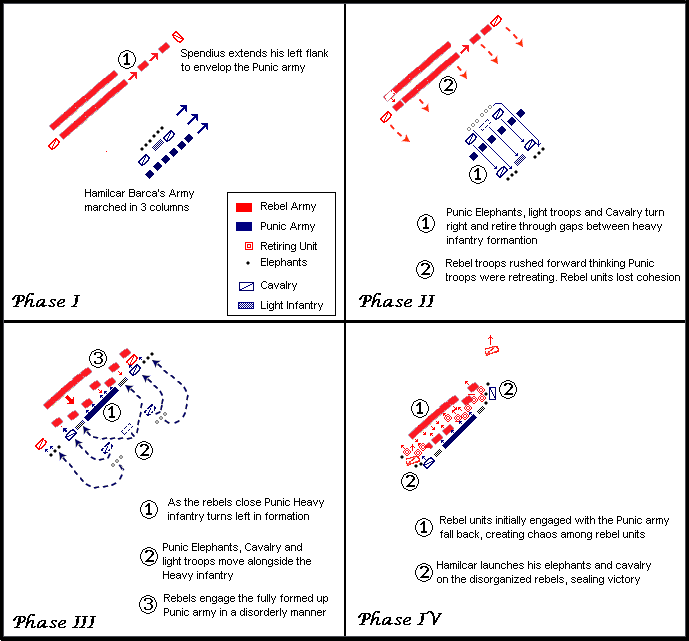 1 Spendius extends his left flank to envelop the Punic army

Hamilcar Barca's Army marched in 3 columns

Rebel Army
Punic Army
Retiring Unit
Elephants
Cavalry
Light Infantry

Phase I

2

1

1 Punic Elephants, light troops and Cavalry turn right and retire through gaps between heavy infantry formantion

2 Rebel troops rushed forward thinking Punic troops were retreating. Rebel units lost cohesion

Phase II

3

1

2

1 As the rebels close Punic Heavy infantry turns left in formation

2 Punic Elephants, Cavalry and light troops move alongside the Heavy infantry

3 Rebels engage the fully formed up Punic army in a disorderly manner

Phase III

2

1

2

1 Rebel units initially engaged with the Punic army fall back, creating chaos among rebel units

2 Hamilcar launches his elephants and cavalry on the disorganized rebels, sealing victory

Phase IV