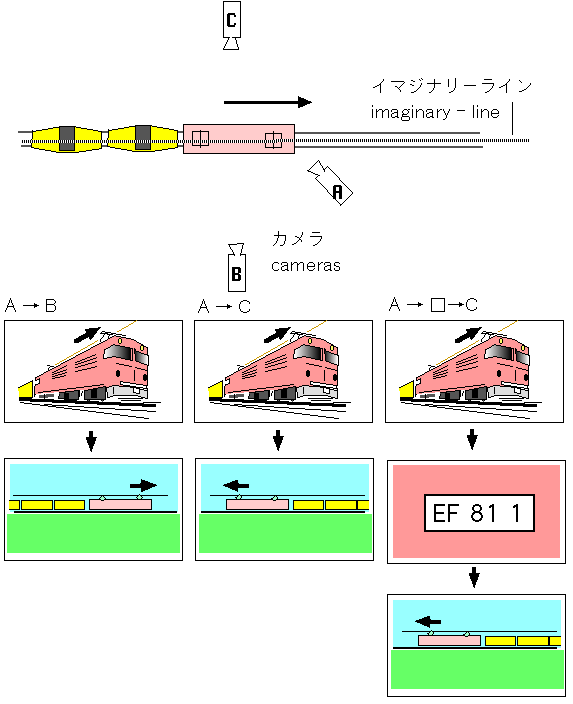 C

イマジナリーライン
imaginary - line

A

カメラ
cameras

B

A → B

A → C

A → □→C

EF 81 1