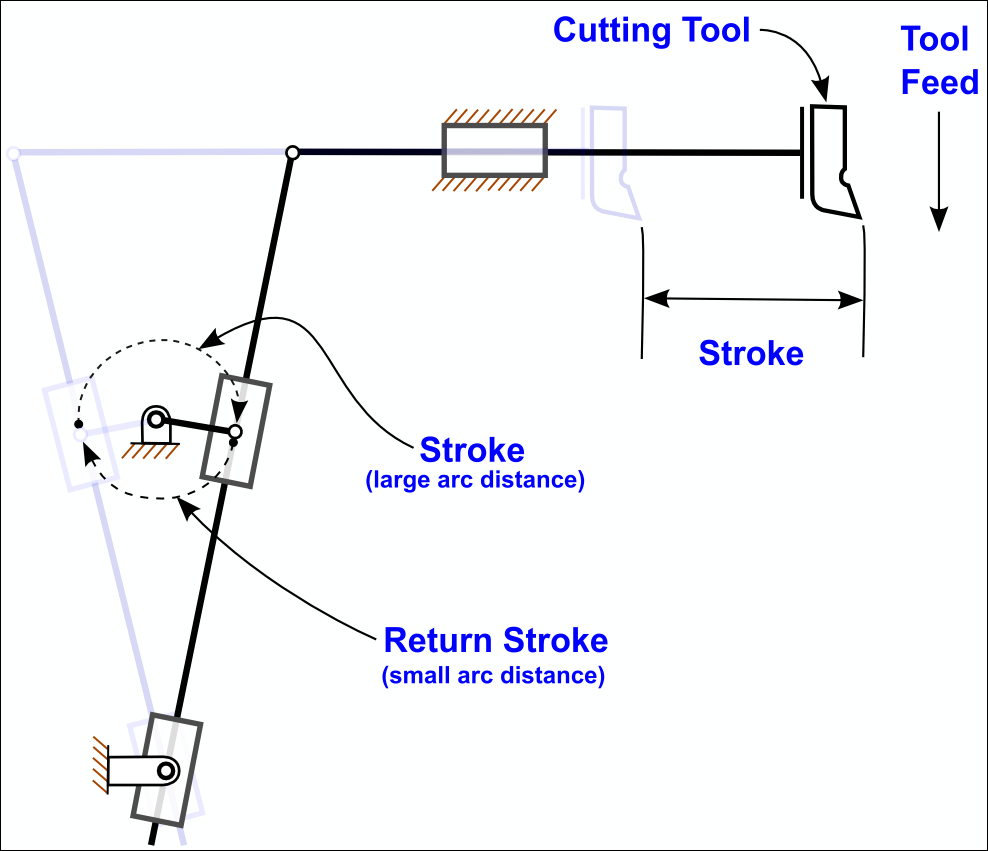 Cutting Tool

Tool Feed

Stroke

Stroke
(large arc distance)

Return Stroke
(small arc distance)